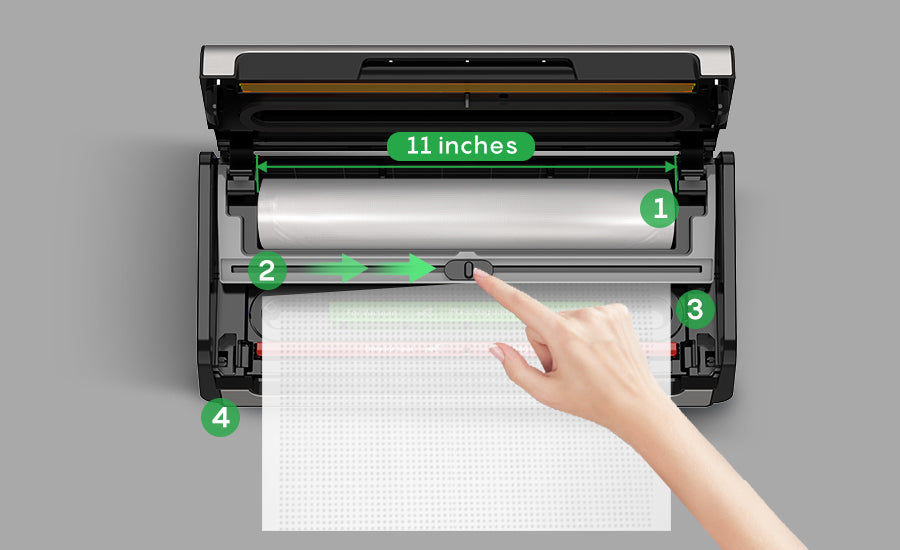 11 inches
1
2
3
4